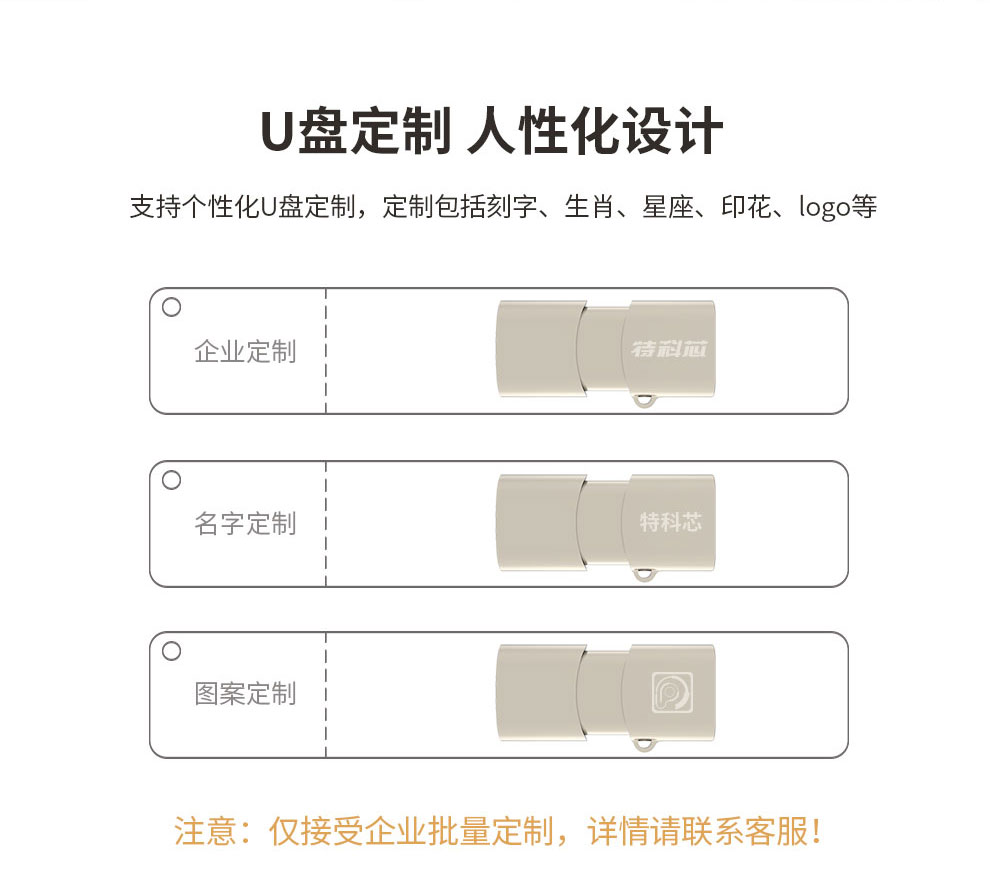 U盘定制 人性化设计

支持个性化U盘定制，定制包括刻字、生肖、星座、印花、logo等

企业定制

特科芯

名字定制

特科芯

图案定制

注意：仅接受企业批量定制，详情请联系客服！